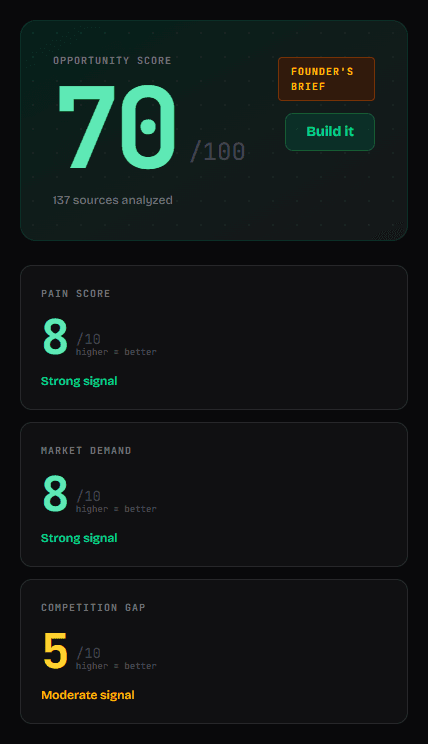 OPPORTUNITY SCORE

70 /100

137 sources analyzed

FOUNDER'S BRIEF

Build it

PAIN SCORE

8 /10
higher = better

Strong signal

MARKET DEMAND

8 /10
higher = better

Strong signal

COMPETITION GAP

5 /10
higher = better

Moderate signal